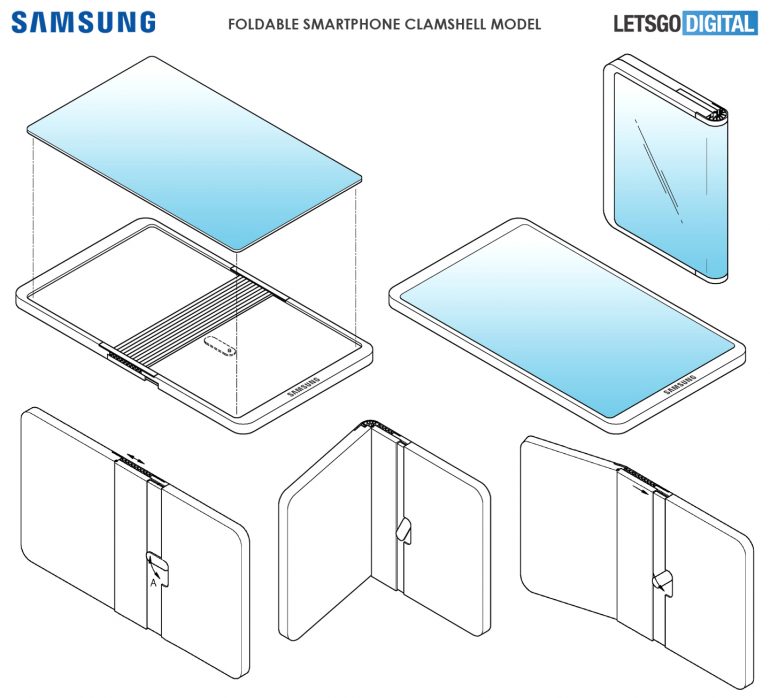 SAMSUNG

FOLDABLE SMARTPHONE CLAMSHELL MODEL

LETSGO DIGITAL

SAMSUNG

SAMSUNG

A