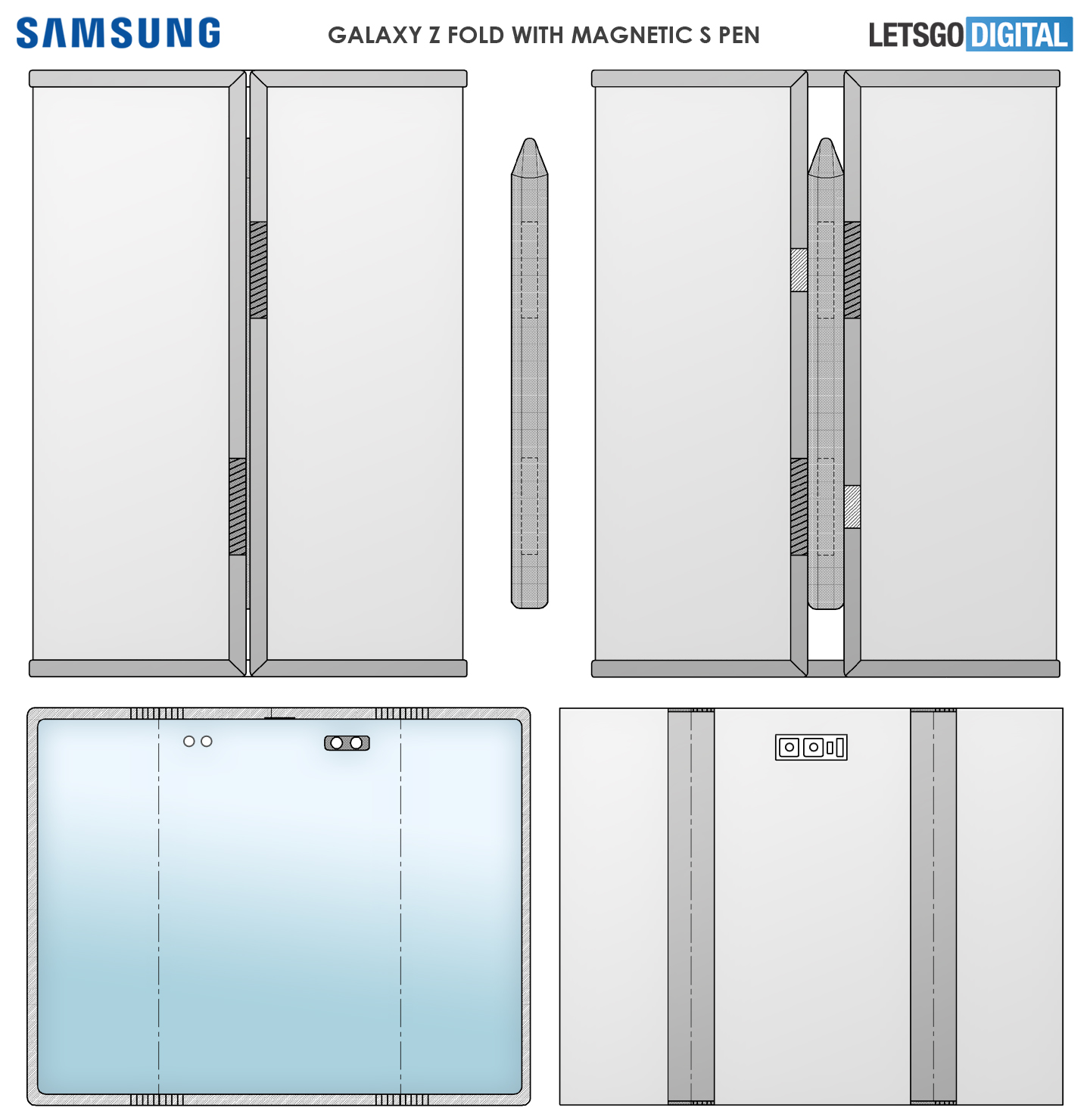 SAMSUNG

GALAXY Z FOLD WITH MAGNETIC S PEN

LETSGO DIGITAL