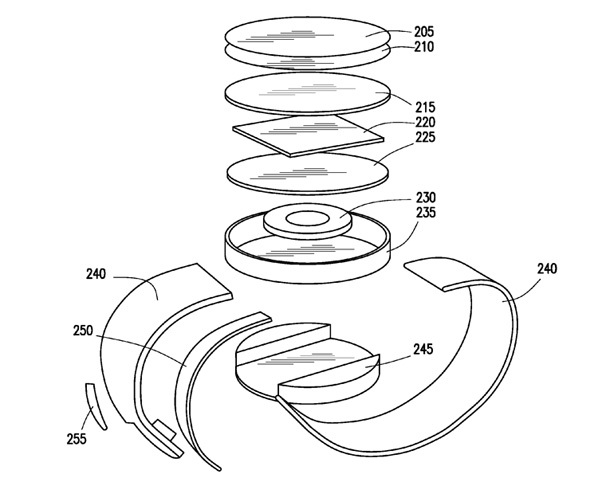 205
210
215
220
225
230
235
240
240
250
245
255