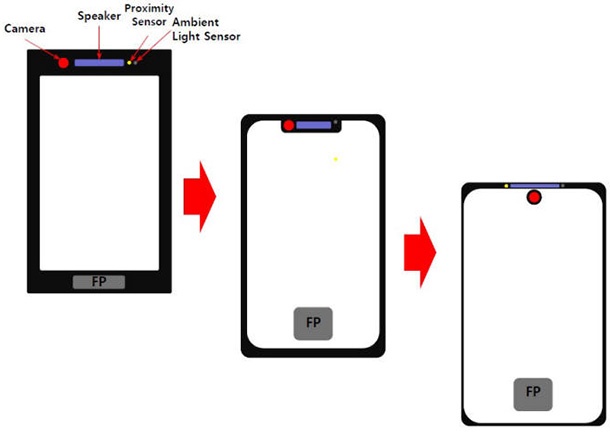 Camera

Speaker

Proximity Sensor

Ambient Light Sensor

FP

FP

FP