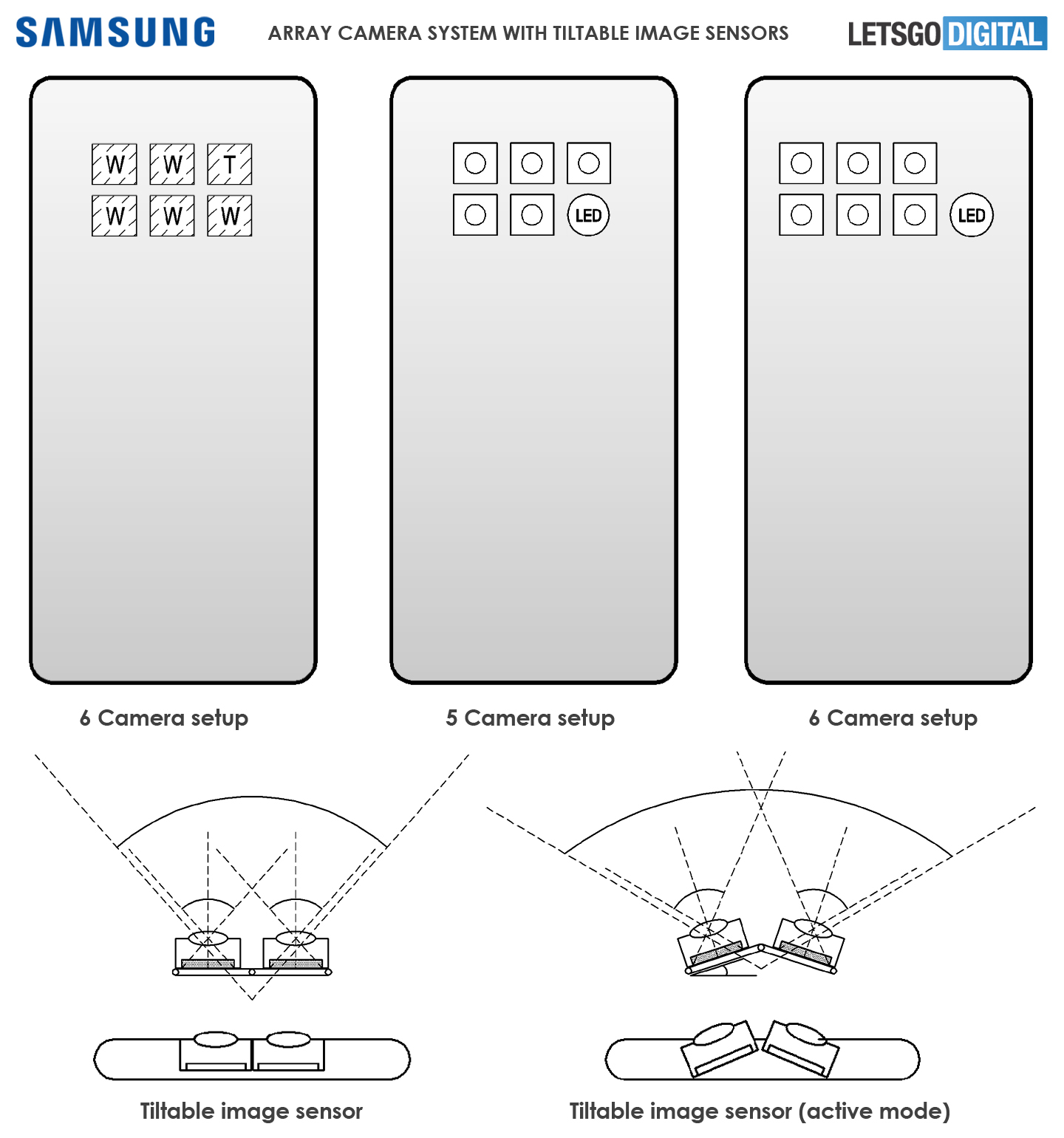 SAMSUNG

ARRAY CAMERA SYSTEM WITH TILTABLE IMAGE SENSORS

LETSGO DIGITAL

W W T
W W W

LED

LED

6 Camera setup

5 Camera setup

6 Camera setup

Tiltable image sensor

Tiltable image sensor (active mode)